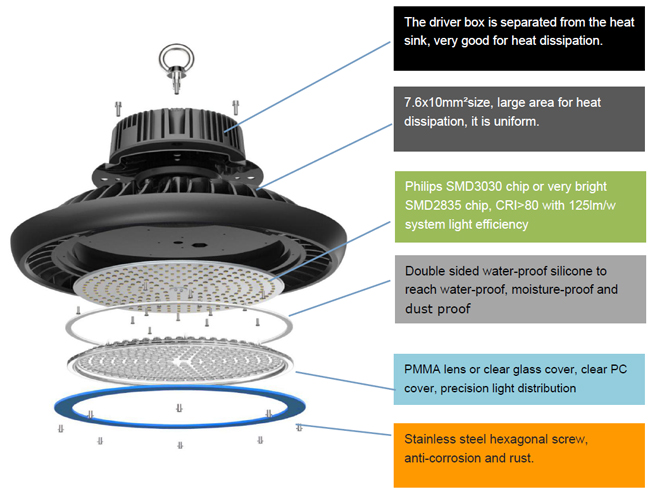 The driver box is separated from the heat sink, very good for heat dissipation.

7.6x10mm²size, large area for heat dissipation, it is uniform.

Philips SMD3030 chip or very bright SMD2835 chip, CRI>80 with 125lm/w system light efficiency

Double sided water-proof silicone to reach water-proof, moisture-proof and dust proof

PMMA lens or clear glass cover, clear PC cover, precision light distribution

Stainless steel hexagonal screw, anti-corrosion and rust.