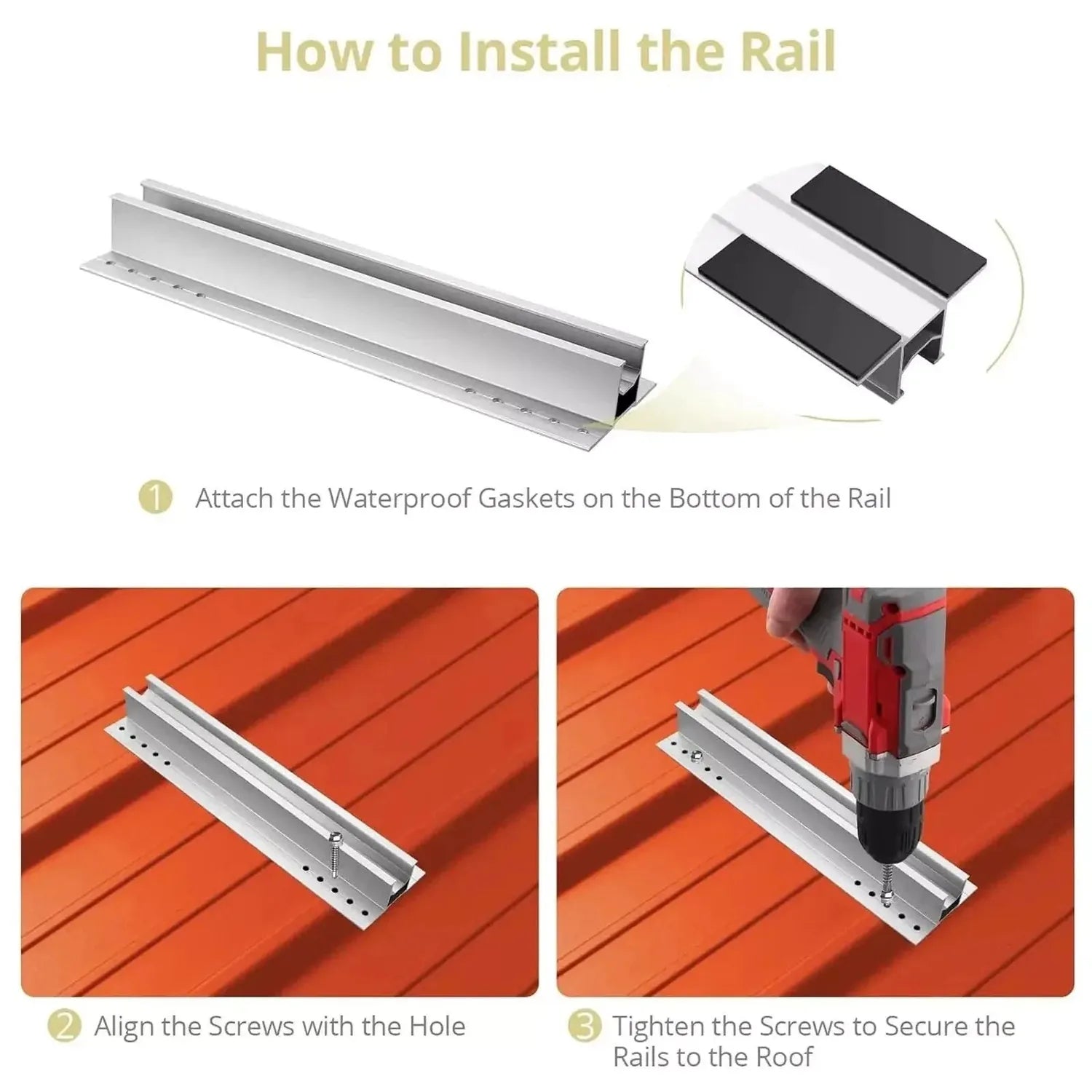 How to Install the Rail

1 Attach the Waterproof Gaskets on the Bottom of the Rail

2 Align the Screws with the Hole

3 Tighten the Screws to Secure the Rails to the Roof